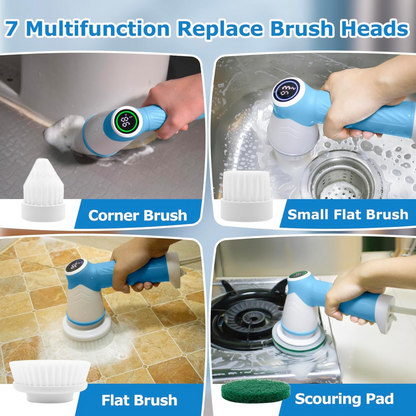 7 Multifunction Replace Brush Heads

Corner Brush

Small Flat Brush

Flat Brush

Scouring Pad