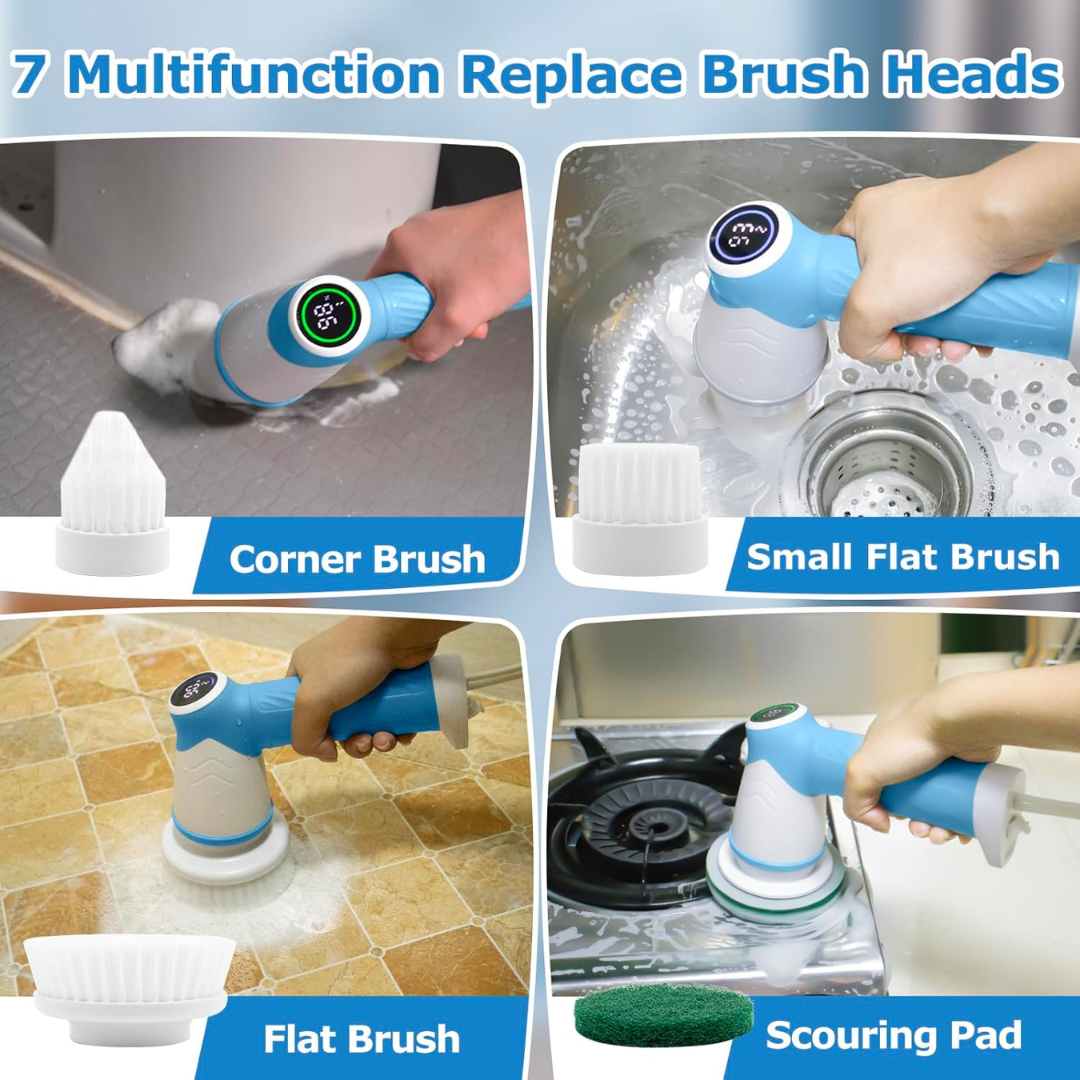 7 Multifunction Replace Brush Heads

Corner Brush

Small Flat Brush

Flat Brush

Scouring Pad